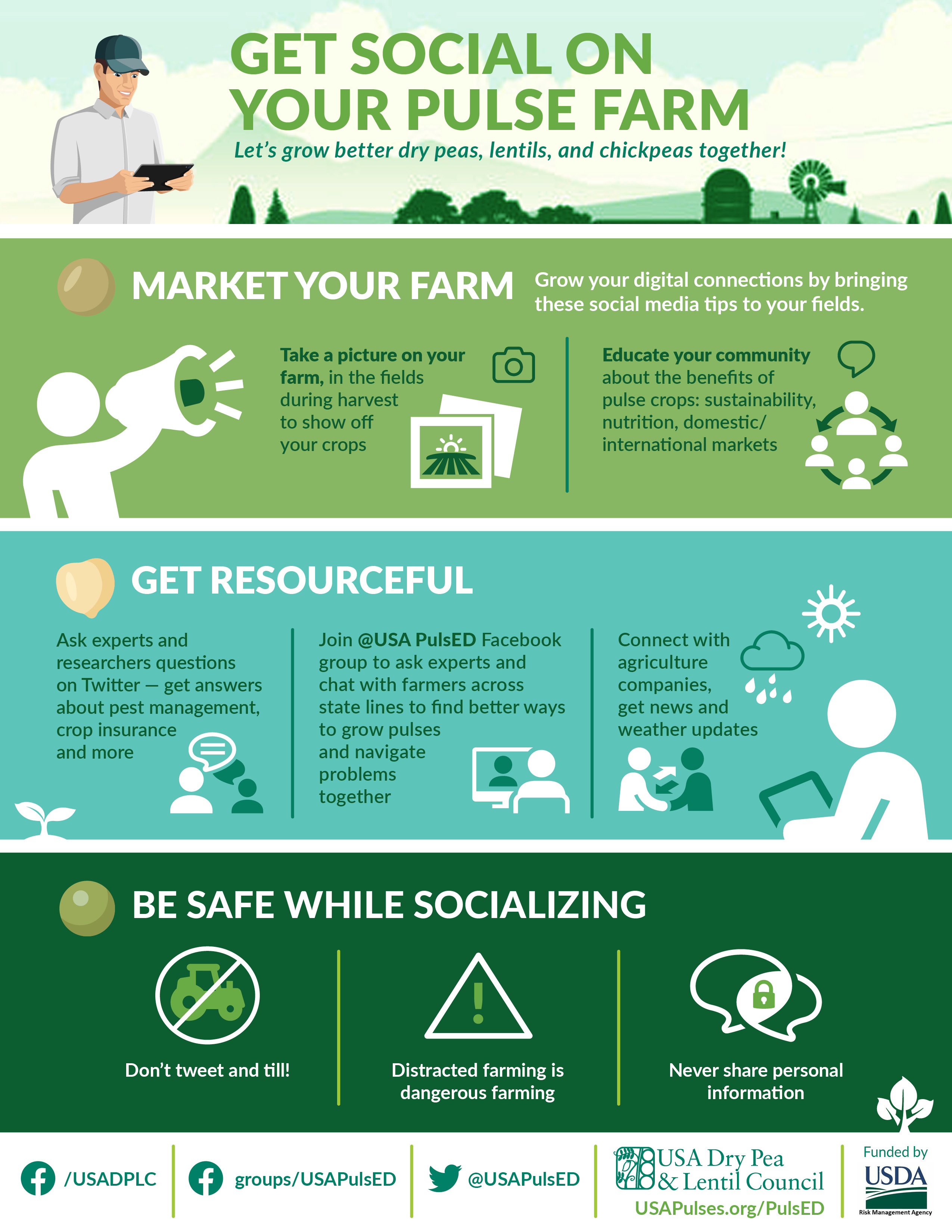 GET SOCIAL ON YOUR PULSE FARM

Let's grow better dry peas, lentils, and chickpeas together!

MARKET YOUR FARM

Grow your digital connections by bringing these social media tips to your fields.

Take a picture on your farm, in the fields during harvest to show off your crops

Educate your community about the benefits of pulse crops: sustainability, nutrition, domestic/ international markets

GET RESOURCEFUL

Ask experts and researchers questions on Twitter — get answers about pest management, crop insurance and more

Join @USA PulsED Facebook group to ask experts and chat with farmers across state lines to find better ways to grow pulses and navigate problems together

Connect with agriculture companies, get news and weather updates

BE SAFE WHILE SOCIALIZING

Don't tweet and till!

Distracted farming is dangerous farming

Never share personal information

/USADPLC

groups/USAPulsED

@USAPulsED

USA Dry Pea & Lentil Council

USAPulses.org/PulsED

Funded by USDA

Risk Management Agency